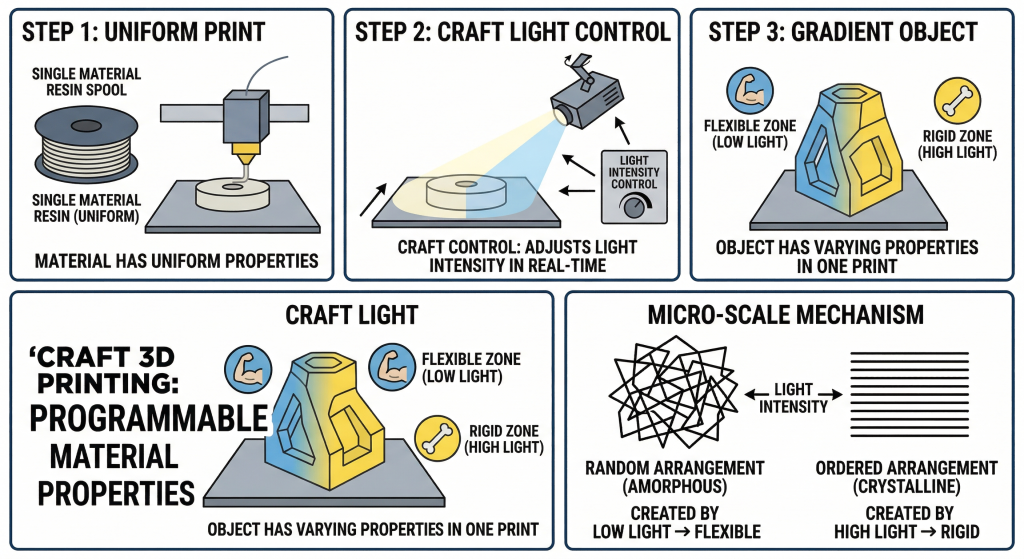 STEP 1: UNIFORM PRINT

SINGLE MATERIAL RESIN SPOOL

SINGLE MATERIAL RESIN (UNIFORM)

MATERIAL HAS UNIFORM PROPERTIES

STEP 2: CRAFT LIGHT CONTROL

LIGHT INTENSITY CONTROL

CRAFT CONTROL: ADJUSTS LIGHT INTENSITY IN REAL-TIME

STEP 3: GRADIENT OBJECT

FLEXIBLE ZONE (LOW LIGHT)

RIGID ZONE (HIGH LIGHT)

OBJECT HAS VARYING PROPERTIES IN ONE PRINT

CRAFT LIGHT

'CRAFT 3D PRINTING: PROGRAMMABLE MATERIAL PROPERTIES

FLEXIBLE ZONE (LOW LIGHT)

RIGID ZONE (HIGH LIGHT)

OBJECT HAS VARYING PROPERTIES IN ONE PRINT

MICRO-SCALE MECHANISM

LIGHT INTENSITY

RANDOM ARRANGEMENT (AMORPHOUS)

CREATED BY LOW LIGHT → FLEXIBLE

ORDERED ARRANGEMENT (CRYSTALLINE)

CREATED BY HIGH LIGHT → RIGID