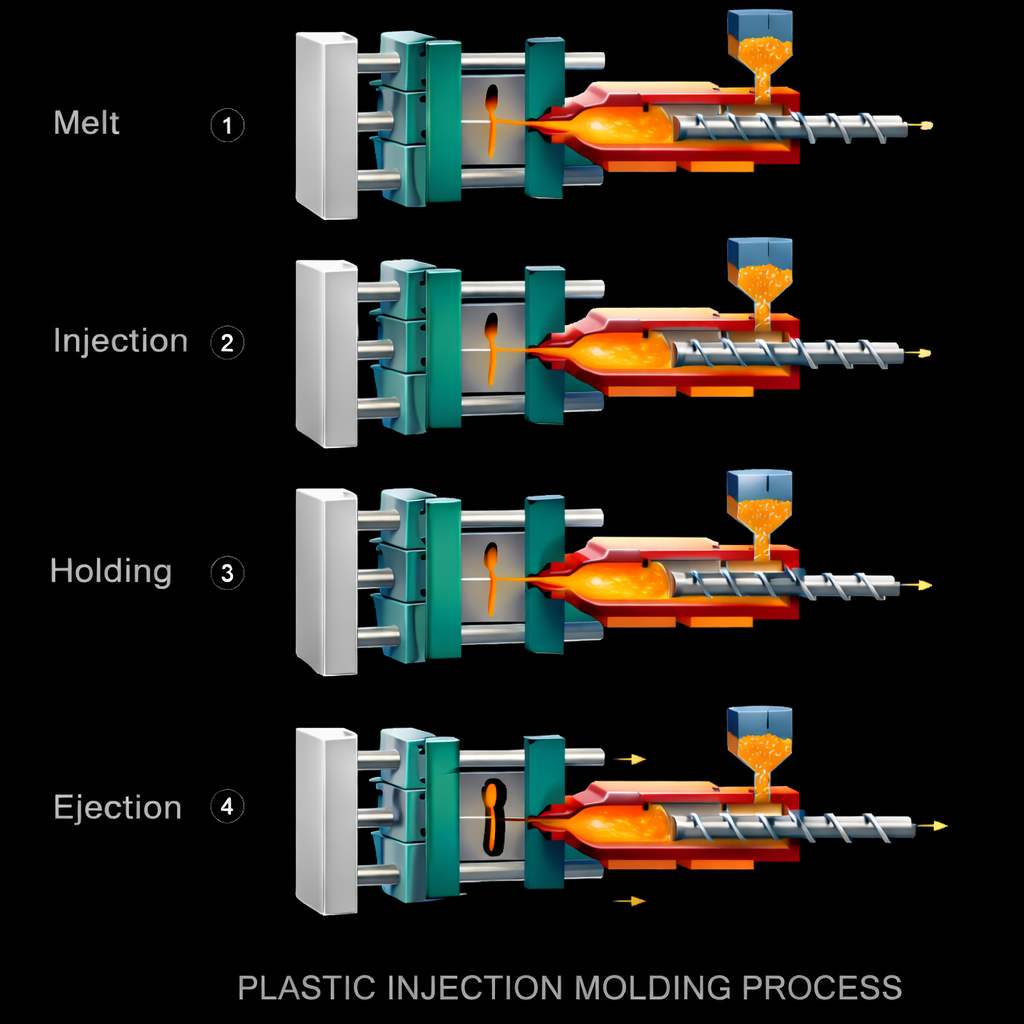 Melt 1

Injection 2

Holding 3

Ejection 4

PLASTIC INJECTION MOLDING PROCESS